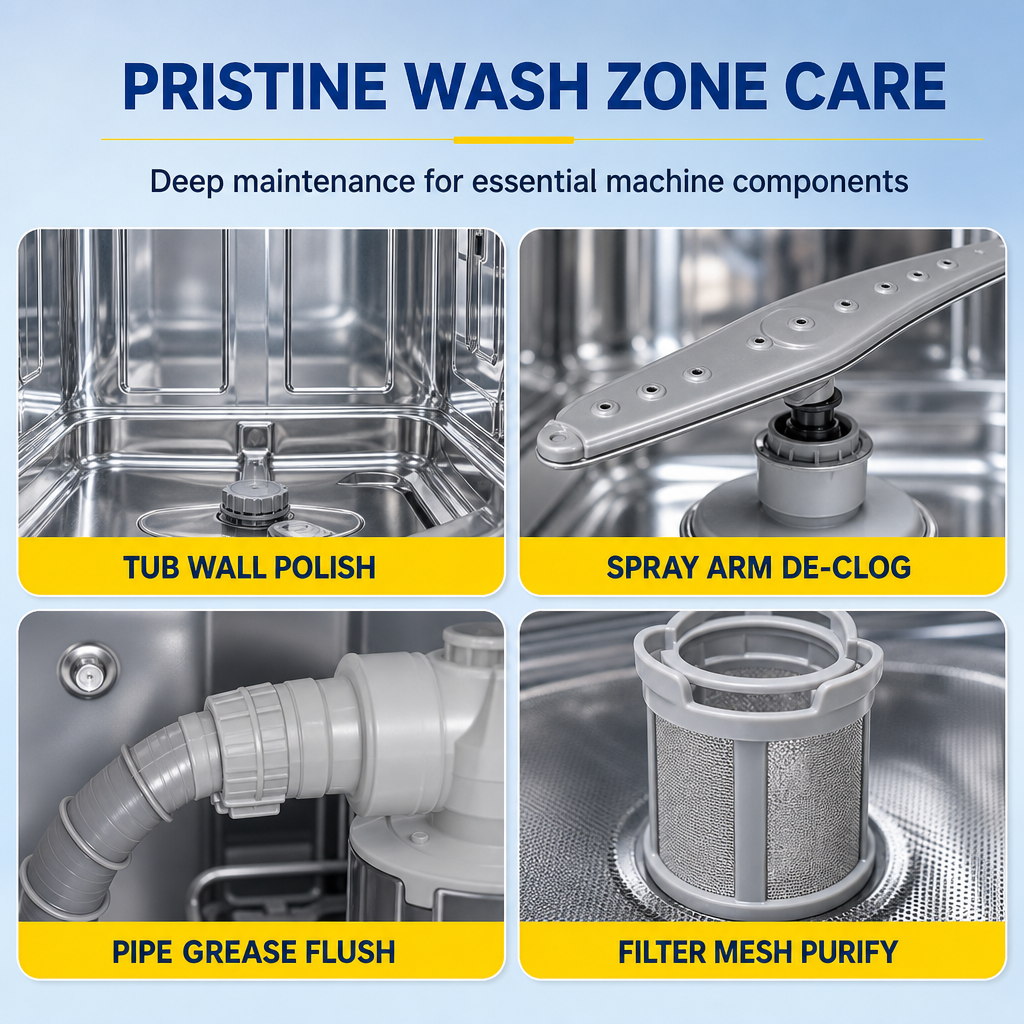 PRISTINE WASH ZONE CARE

Deep maintenance for essential machine components

TUB WALL POLISH

SPRAY ARM DE-CLOG

PIPE GREASE FLUSH

FILTER MESH PURIFY