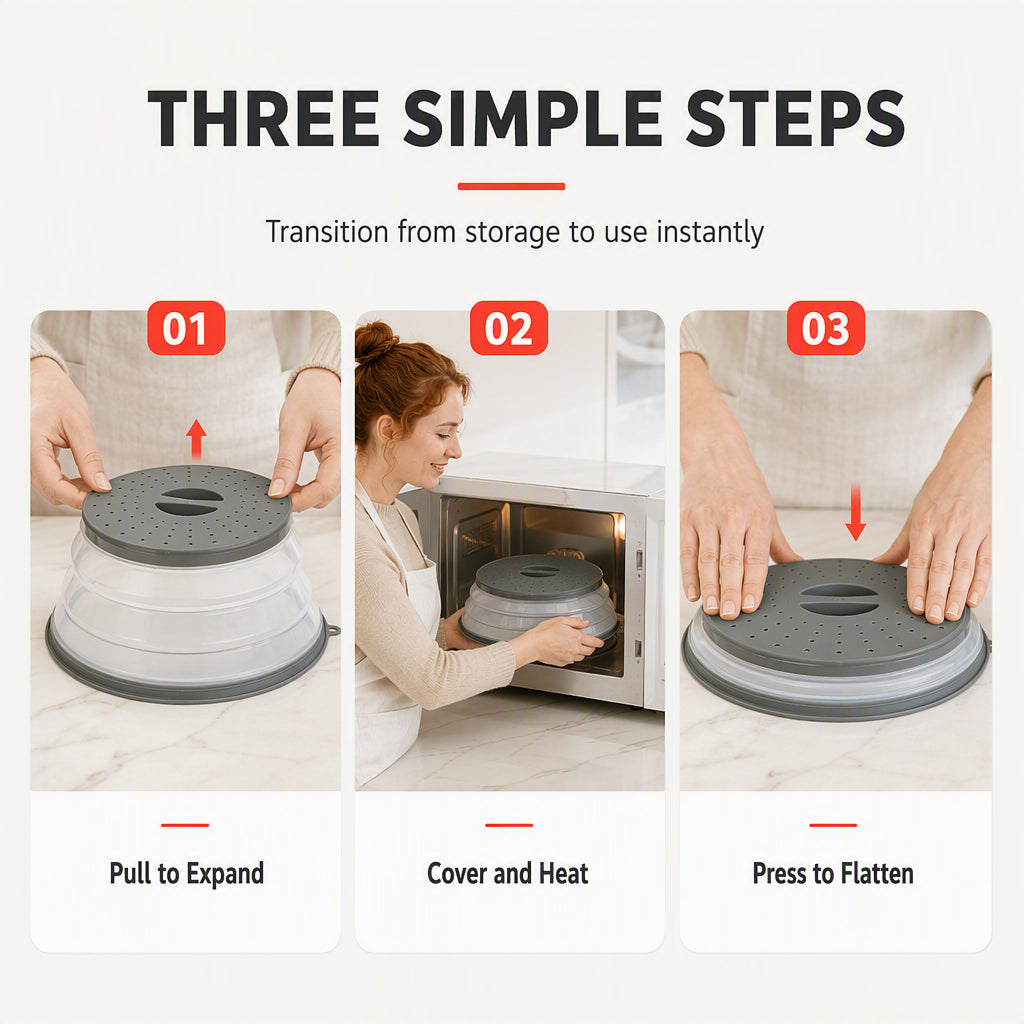 THREE SIMPLE STEPS

Transition from storage to use instantly

01

Pull to Expand

02

Cover and Heat

03

Press to Flatten