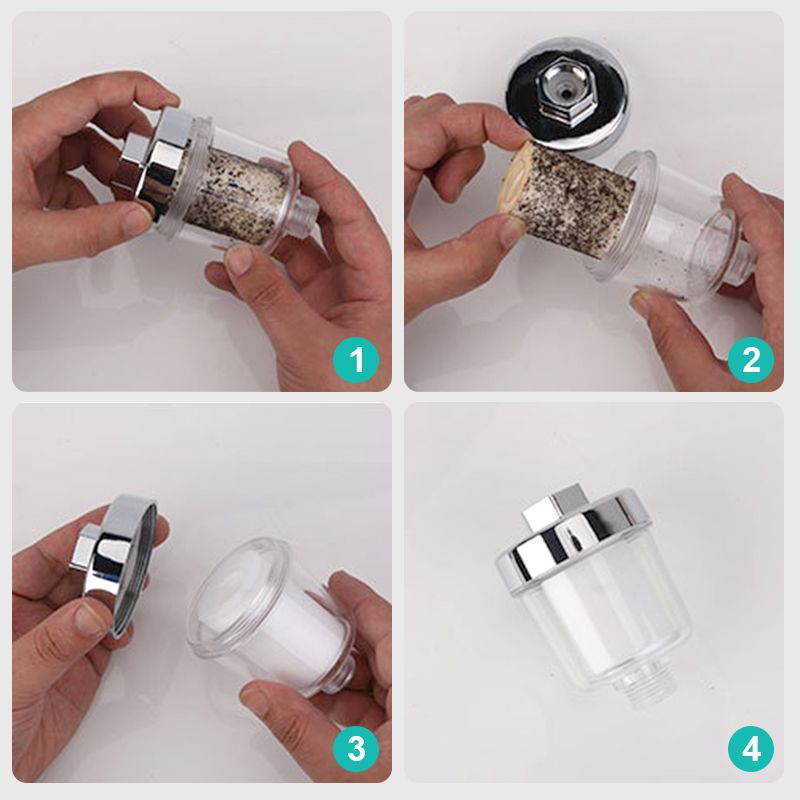 1

2

3

4