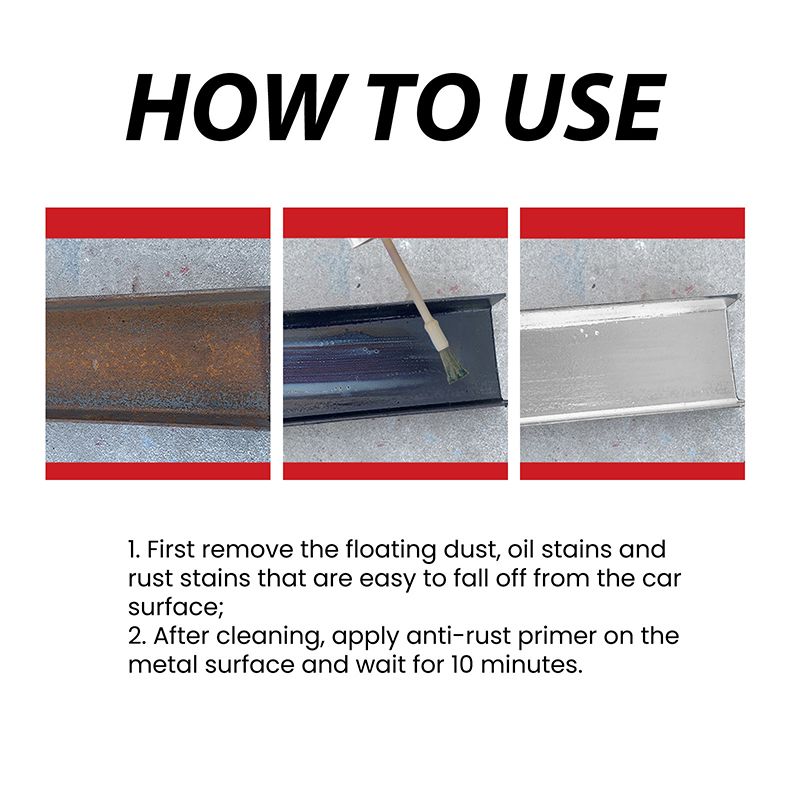 HOW TO USE

1. First remove the floating dust, oil stains and rust stains that are easy to fall off from the car surface;
2. After cleaning, apply anti-rust primer on the metal surface and wait for 10 minutes.