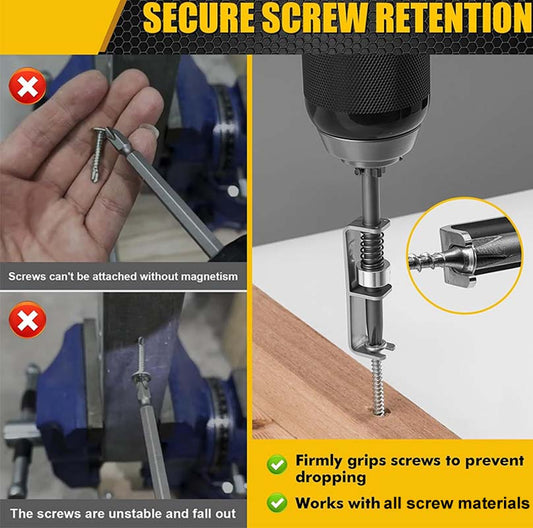 SECURE SCREW RETENTION

Screws can't be attached without magnetism

The screws are unstable and fall out

Firmly grips screws to prevent dropping

Works with all screw materials