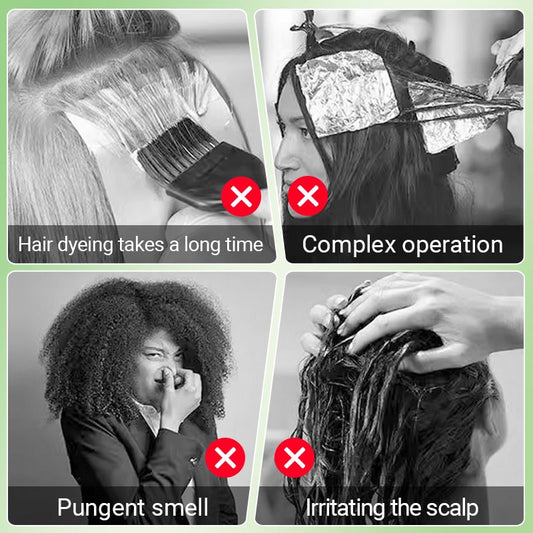 Hair dyeing takes a long time

Complex operation

Pungent smell

Irritating the scalp