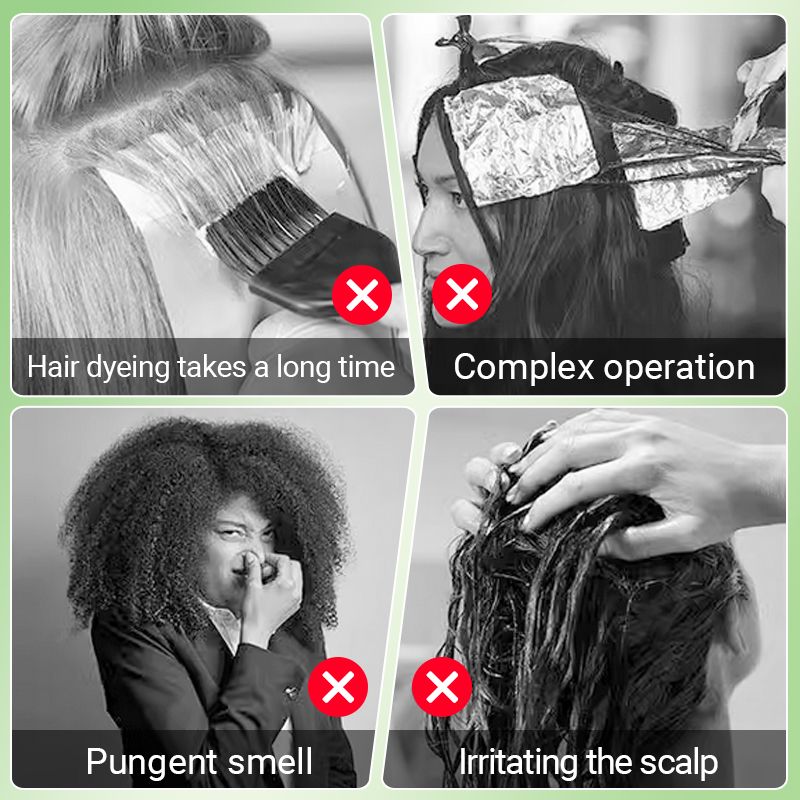 Hair dyeing takes a long time

Complex operation

Pungent smell

Irritating the scalp