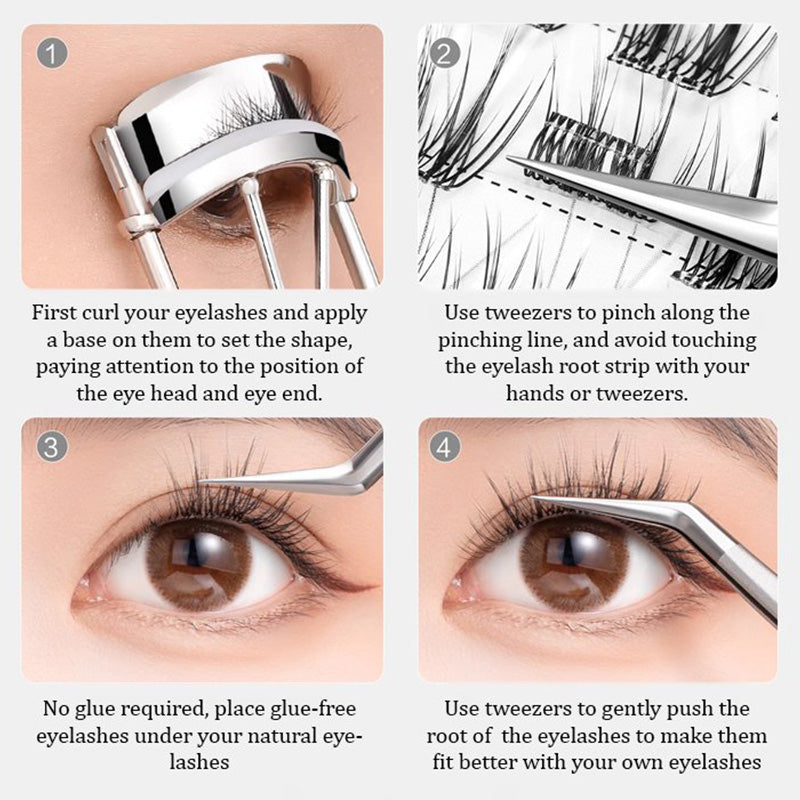 1

First curl your eyelashes and apply a base on them to set the shape, paying attention to the position of the eye head and eye end.

2

Use tweezers to pinch along the pinching line, and avoid touching the eyelash root strip with your hands or tweezers.

3

No glue required, place glue-free eyelashes under your natural eyelashes

4

Use tweezers to gently push the root of the eyelashes to make them fit better with your own eyelashes