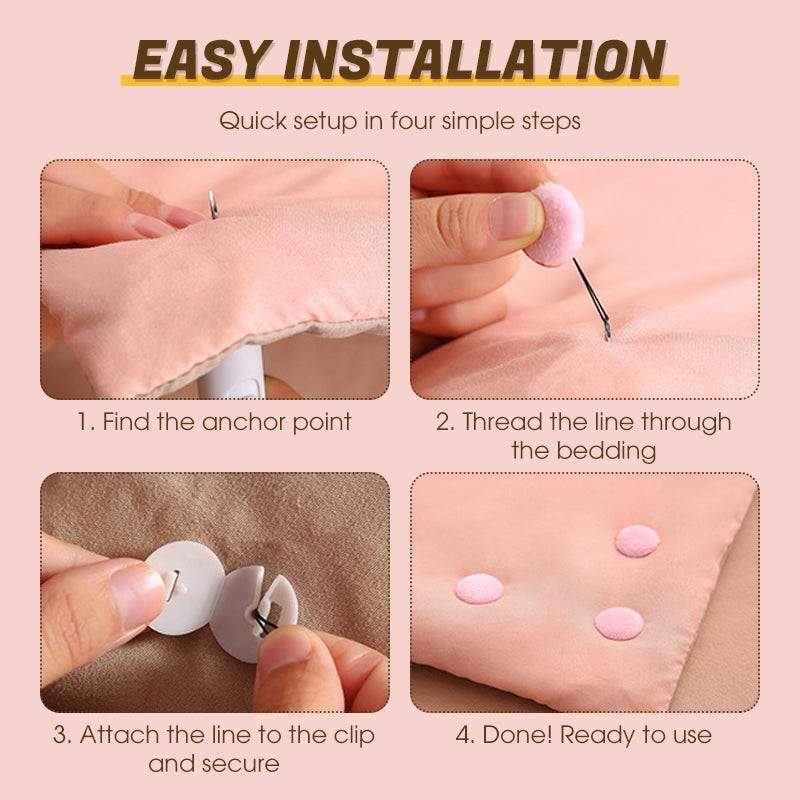 EASY INSTALLATION

Quick setup in four simple steps

1. Find the anchor point

2. Thread the line through the bedding

3. Attach the line to the clip and secure

4. Done! Ready to use