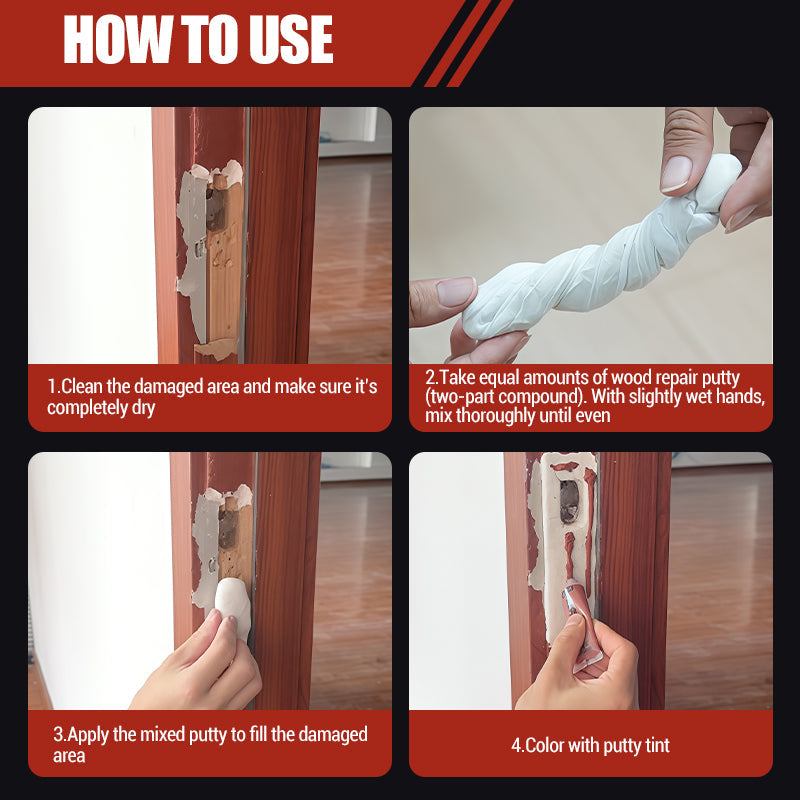 HOW TO USE

1.Clean the damaged area and make sure it's completely dry

2.Take equal amounts of wood repair putty (two-part compound). With slightly wet hands, mix thoroughly until even

3.Apply the mixed putty to fill the damaged area

4.Color with putty tint