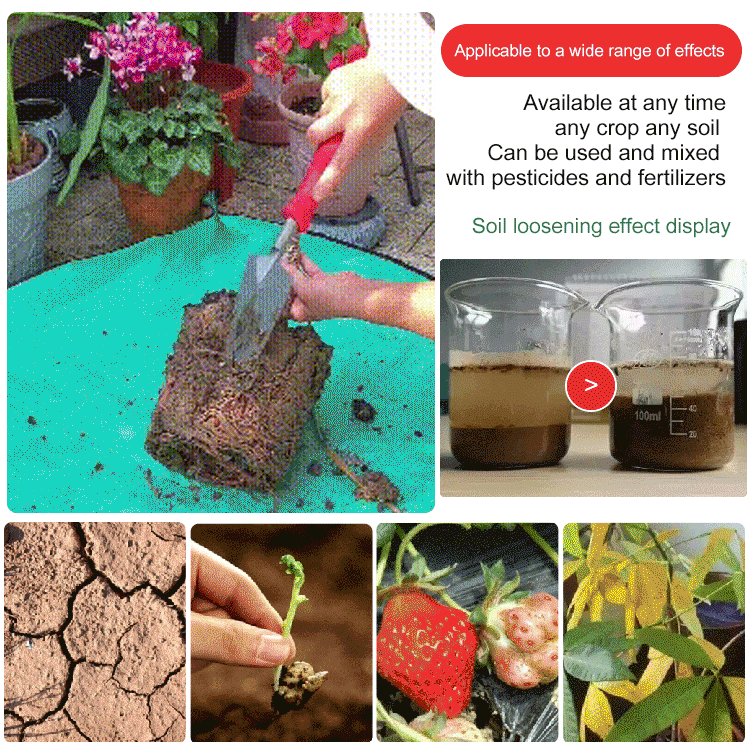 Applicable to a wide range of effects

Available at any time
any crop any soil
Can be used and mixed
with pesticides and fertilizers

Soil loosening effect display

>

100ml
40
20