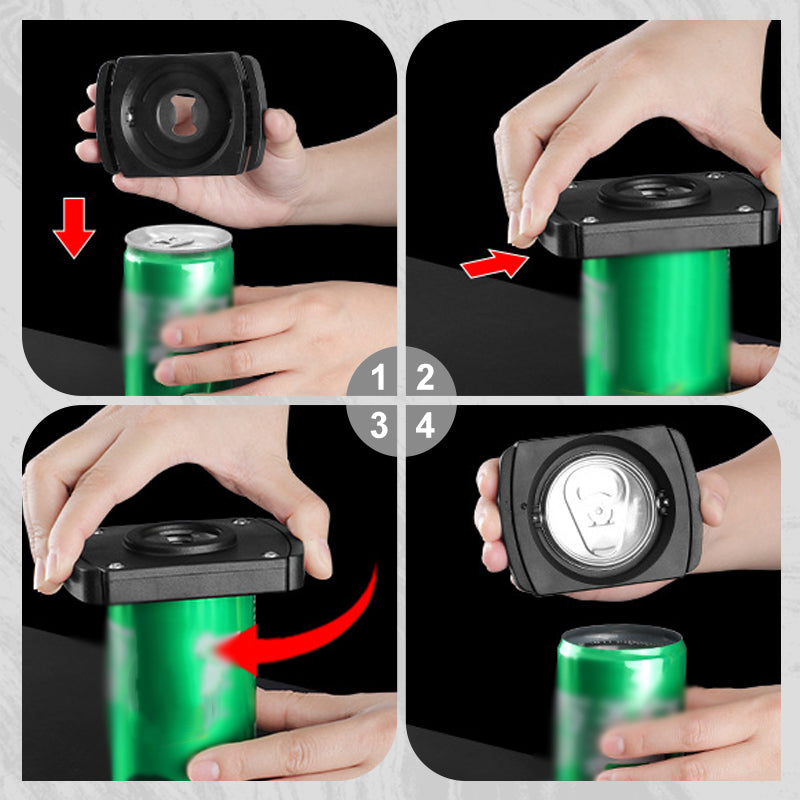 1 2
3 4