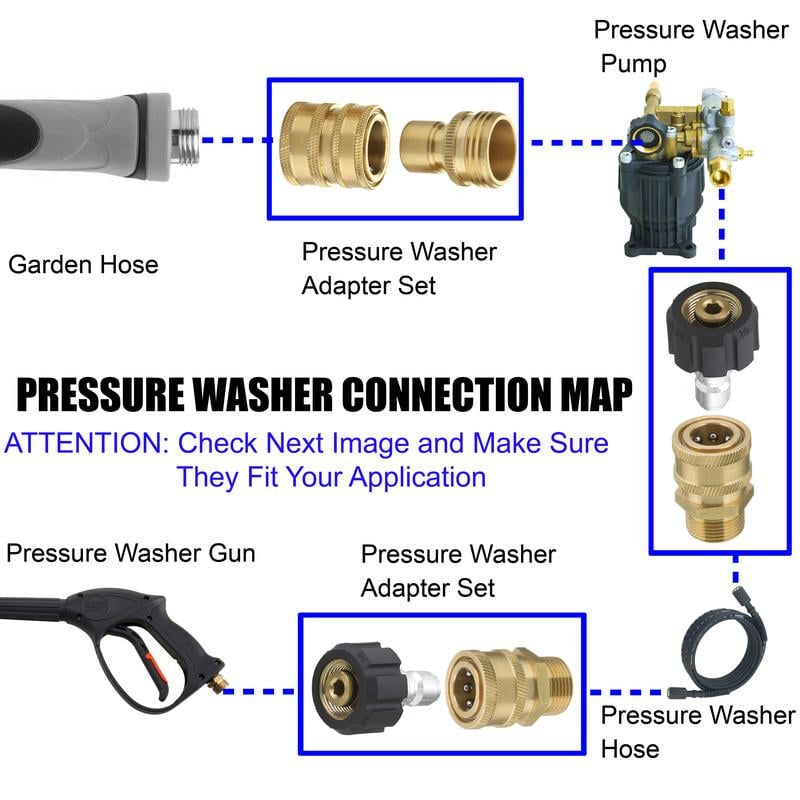 Pressure Washer Pump

Garden Hose

Pressure Washer Adapter Set

PRESSURE WASHER CONNECTION MAP

ATTENTION: Check Next Image and Make Sure They Fit Your Application

Pressure Washer Gun

Pressure Washer Adapter Set

Pressure Washer Hose