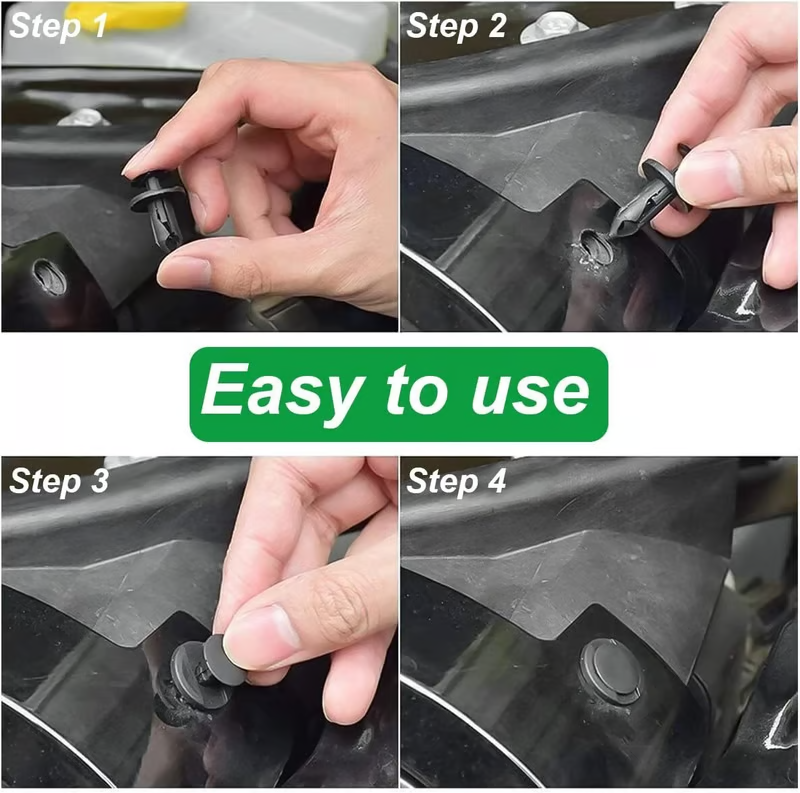 Step 1

Step 2

Easy to use

Step 3

Step 4