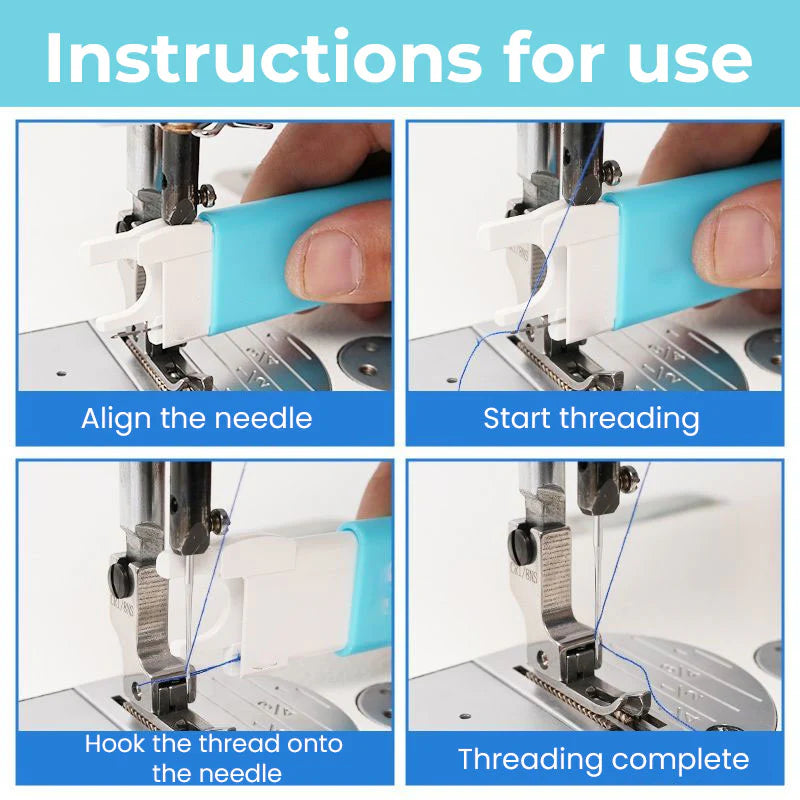 Instructions for use

Align the needle

Start threading

Hook the thread onto the needle

Threading complete