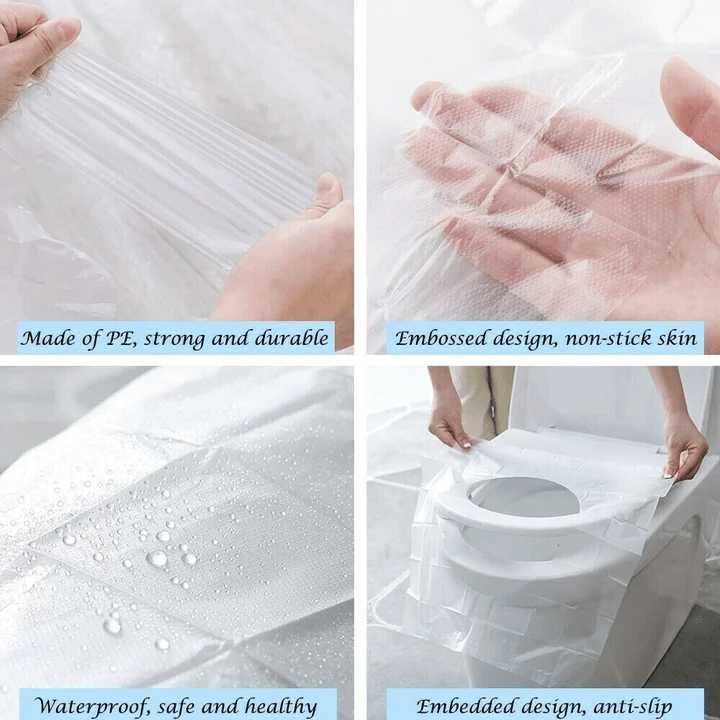 Made of PE, strong and durable

Embossed design, non-stick skin

Waterproof, safe and healthy

Embedded design, anti-slip