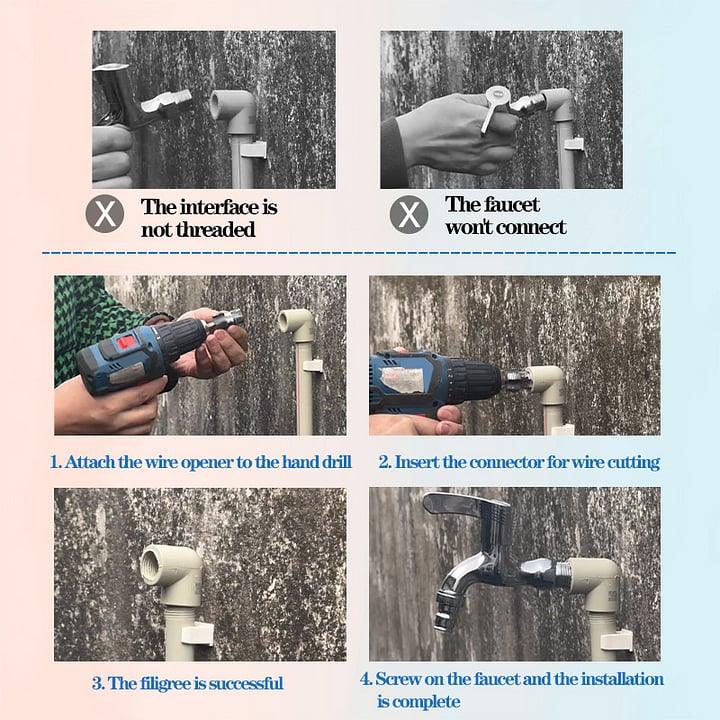 X The interface is not threaded

X The faucet won't connect

1. Attach the wire opener to the hand drill

2. Insert the connector for wire cutting

3. The filigree is successful

4. Screw on the faucet and the installation is complete