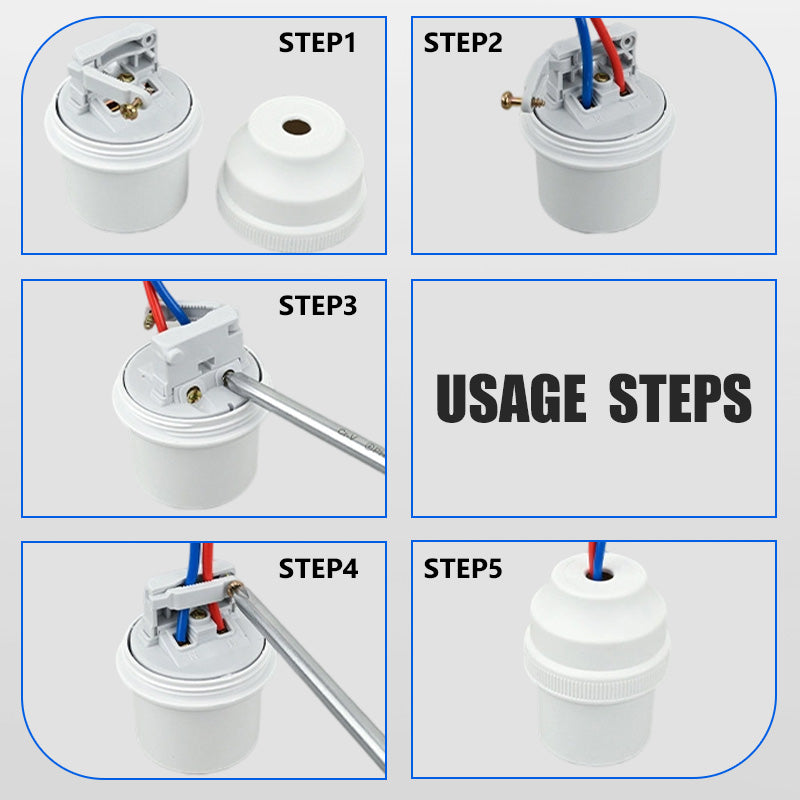 STEP1

STEP2

STEP3

USAGE STEPS

STEP4

STEP5